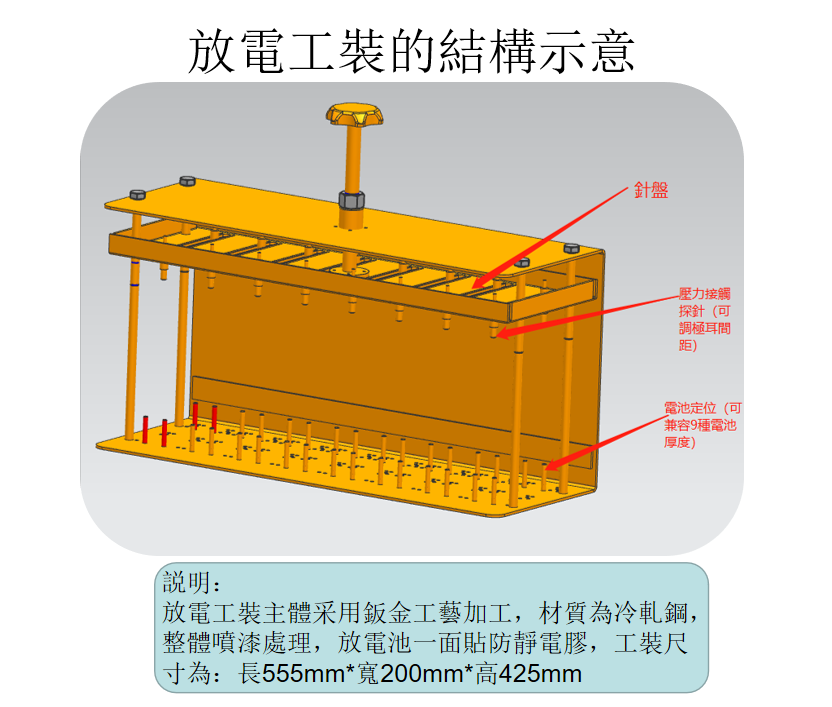 放電工裝的結構示意

針盤

壓力接觸探針（可調極耳間距）

電池定位（可兼容9種電池厚度）

說明：
放電工裝主體采用鈑金工藝加工，材質為冷軋鋼，整體噴漆處理，放電池一面貼防靜電膠，工裝尺寸為：長555mm*寬200mm*高425mm